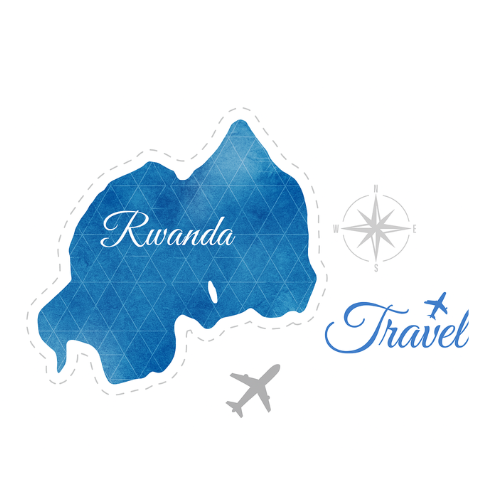 Rwanda

N
W
E
S

Travel